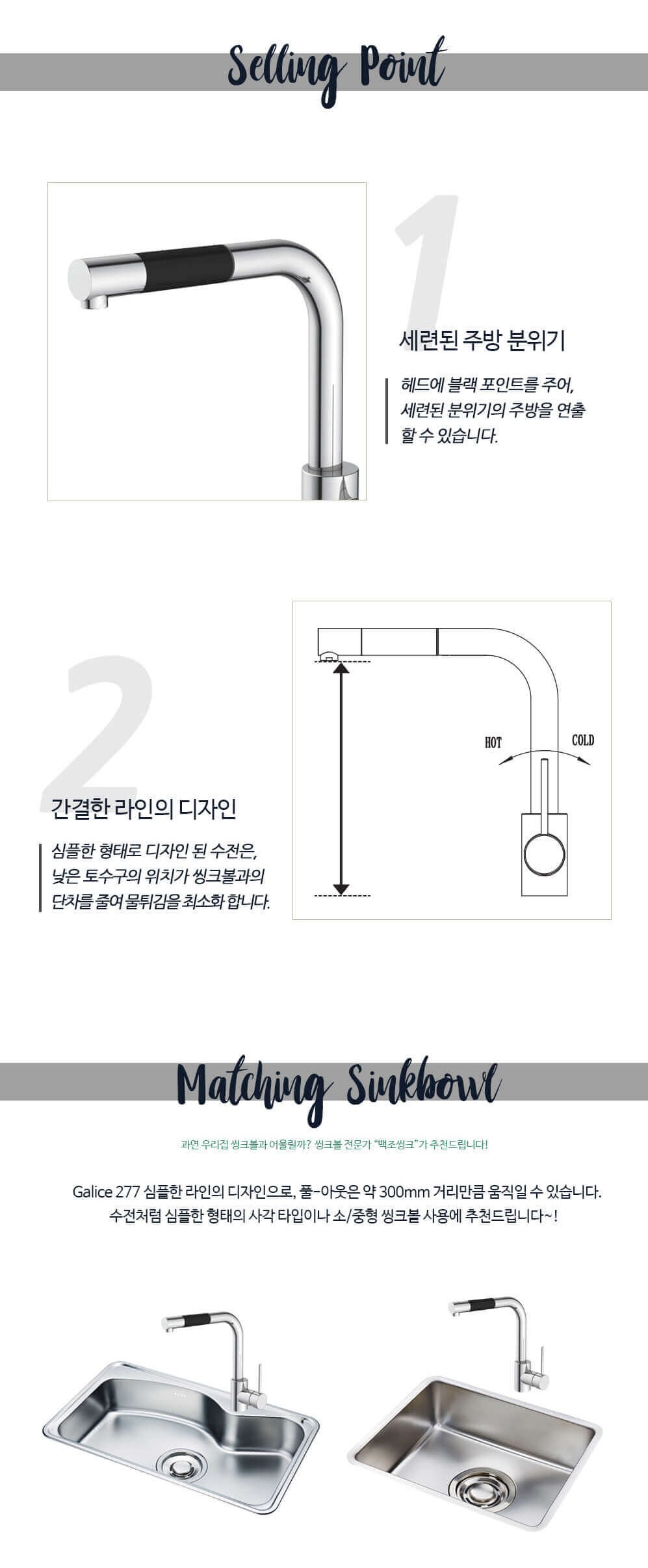 Selling Point

1

세련된 주방 분위기

헤드에 블랙 포인트를 주어, 세련된 분위기의 주방을 연출 할 수 있습니다.

2

간결한 라인의 디자인

심플한 형태로 디자인 된 수전은, 낮은 토수구의 위치가 씽크볼과의 단차를 줄여 물튀김을 최소화 합니다.

HOT

COLD

Matching Sinkbowl

과연 우리집 씽크볼과 어울릴까? 씽크볼 전문가 "백조씽크"가 추천드립니다!

Galice 277 심플한 라인의 디자인으로, 풀-아웃은 약 300mm 거리만큼 움직일 수 있습니다. 수전처럼 심플한 형태의 사각 타입이나 소/중형 씽크볼 사용에 추천드립니다~!