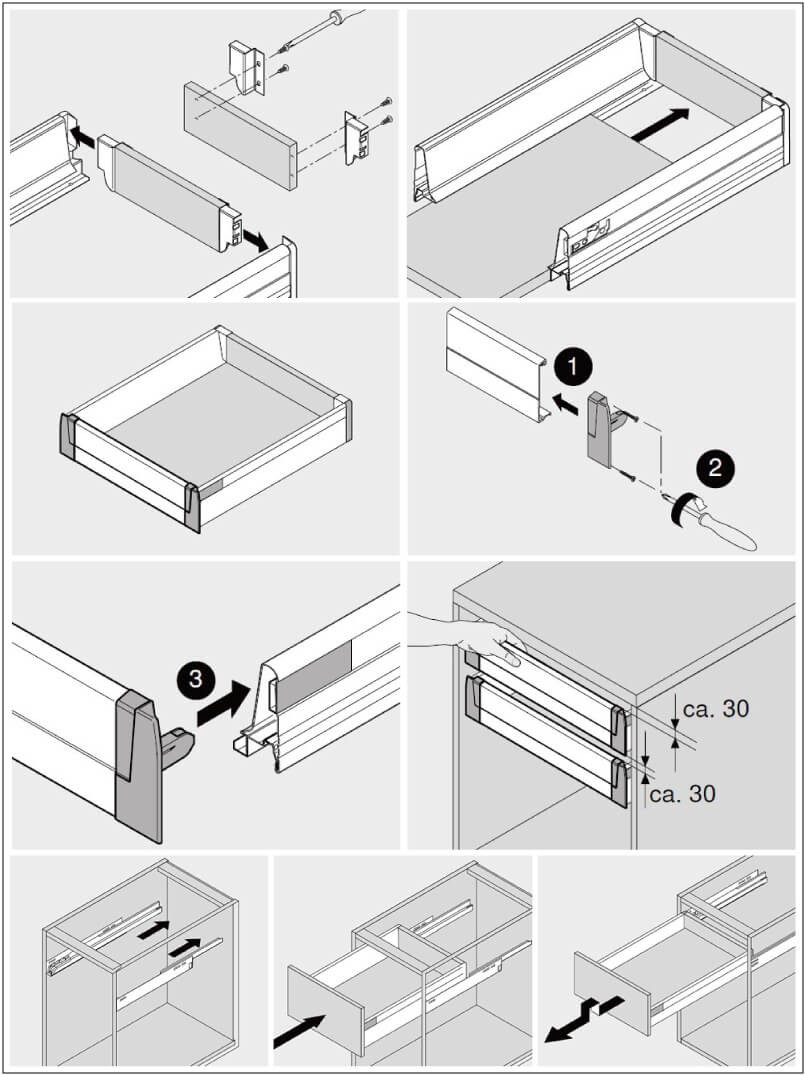 1

2

3

ca. 30

ca. 30