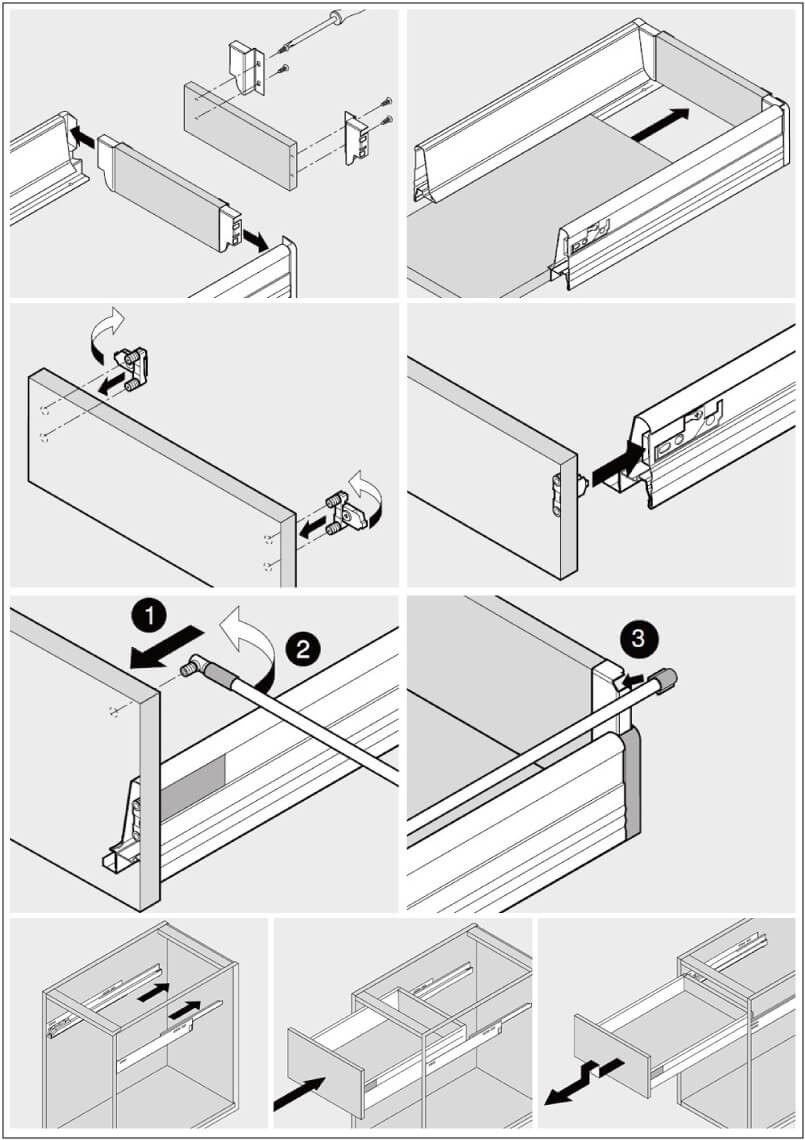 1
2
3