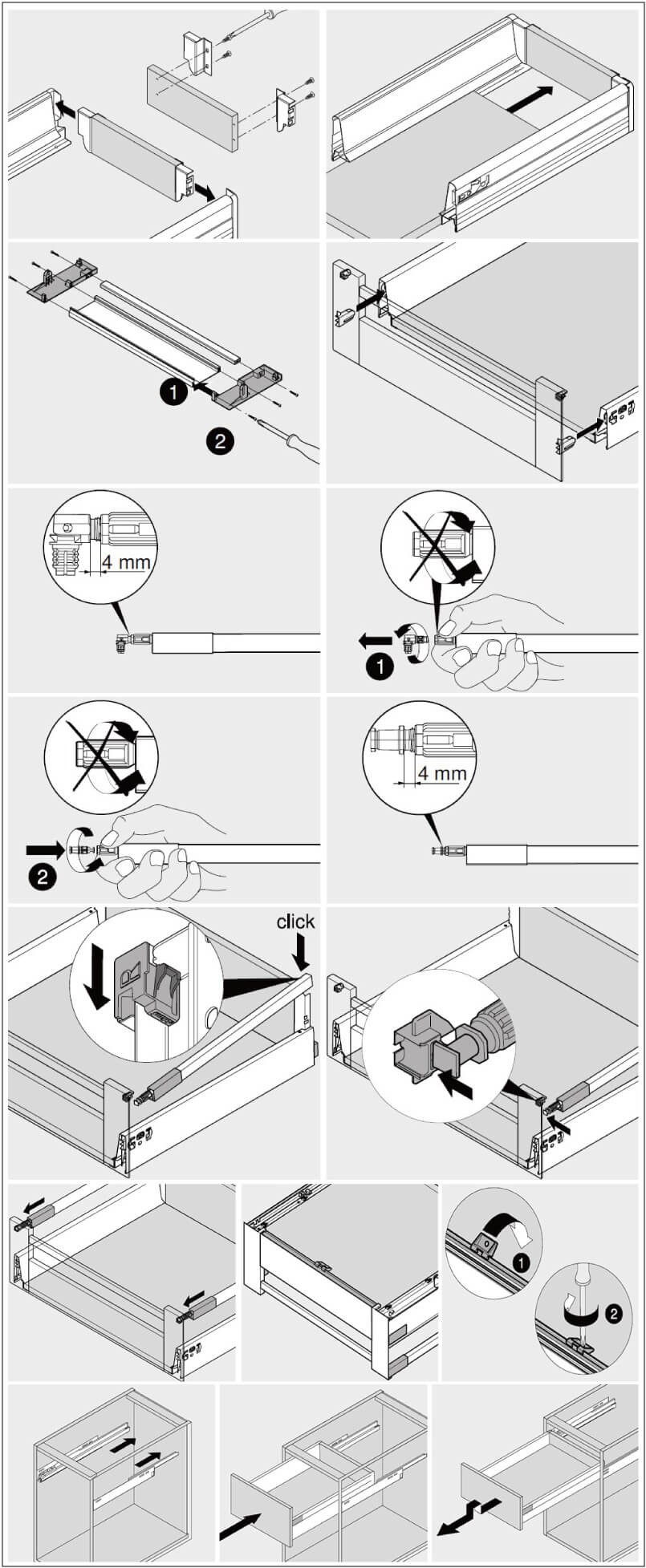 1

2

4 mm

1

2

4 mm

click

1

2