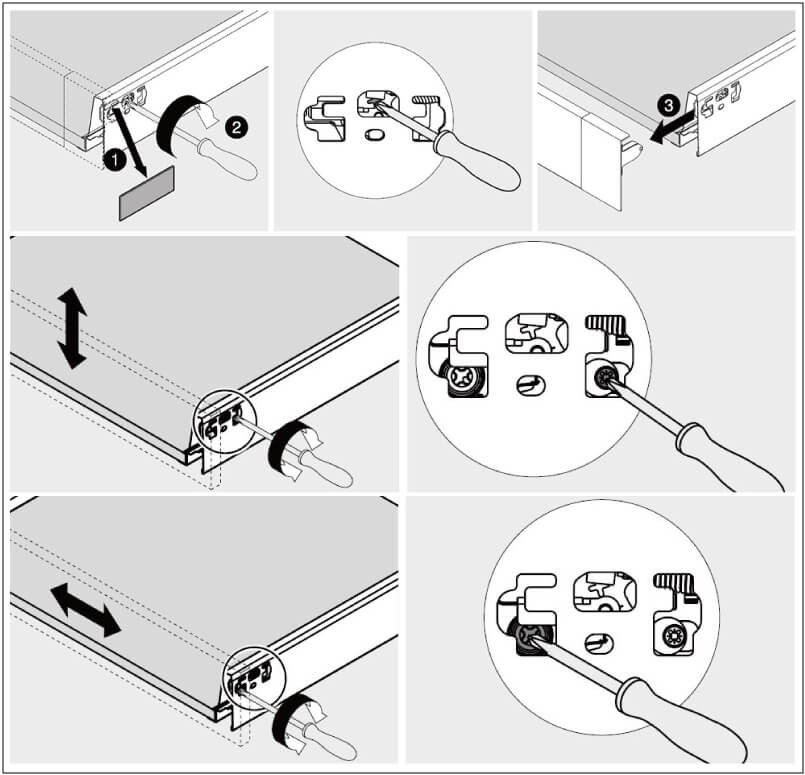 1
2
3