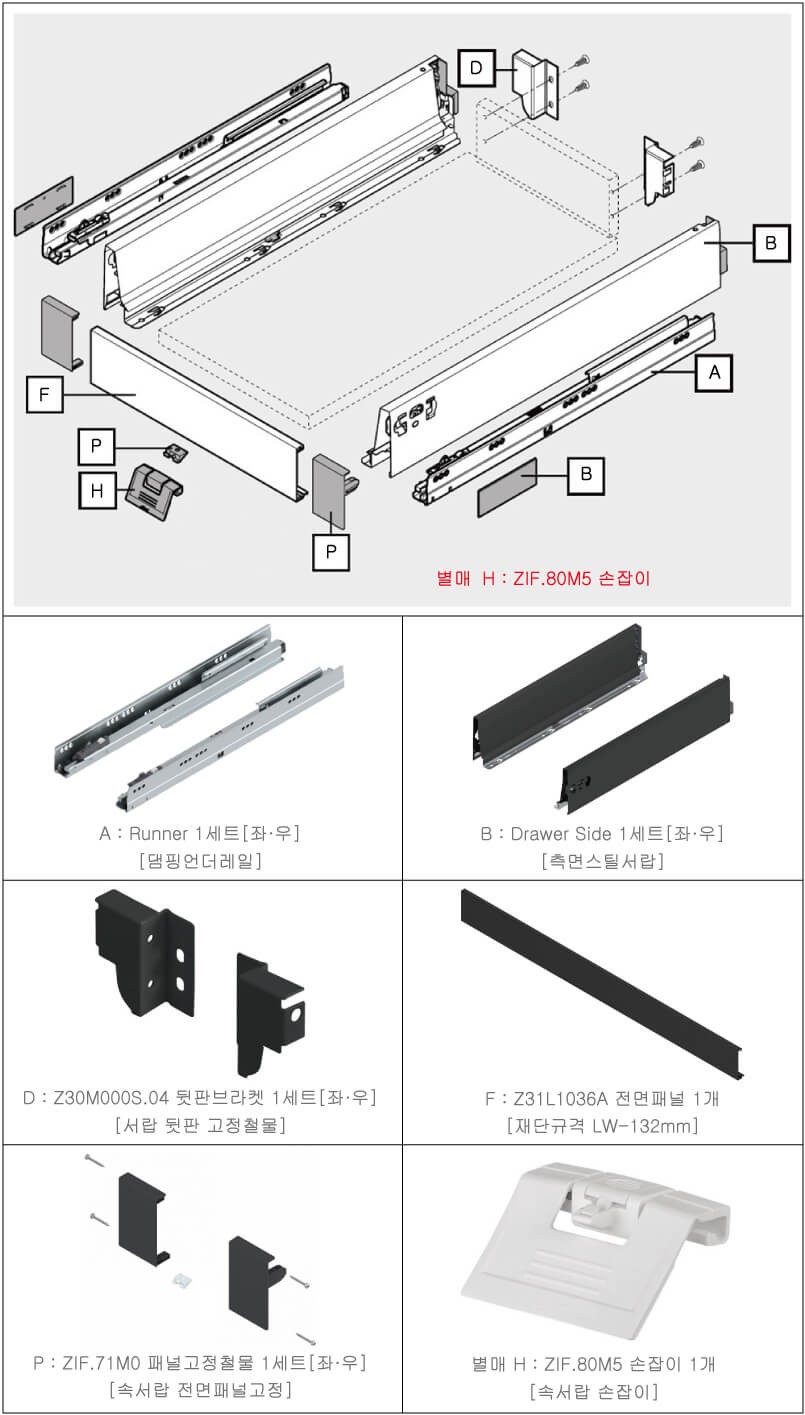 D

B

A

F

P

H

B

P

별매 H : ZIF.80M5 손잡이

| A : Runner 1세트[좌·우] [댐핑언더레일] | B : Drawer Side 1세트[좌·우] [측면스틸서랍] |
|---|---|
| D : Z30M000S.04 뒷판브라켓 1세트[좌·우] [서랍 뒷판 고정철물] | F : Z31L1036A 전면패널 1개 [재단규격 LW-132mm] |
| P : ZIF.71M0 패널고정철물 1세트[좌·우] [속서랍 전면패널고정] | 별매 H : ZIF.80M5 손잡이 1개 [속서랍 손잡이] |