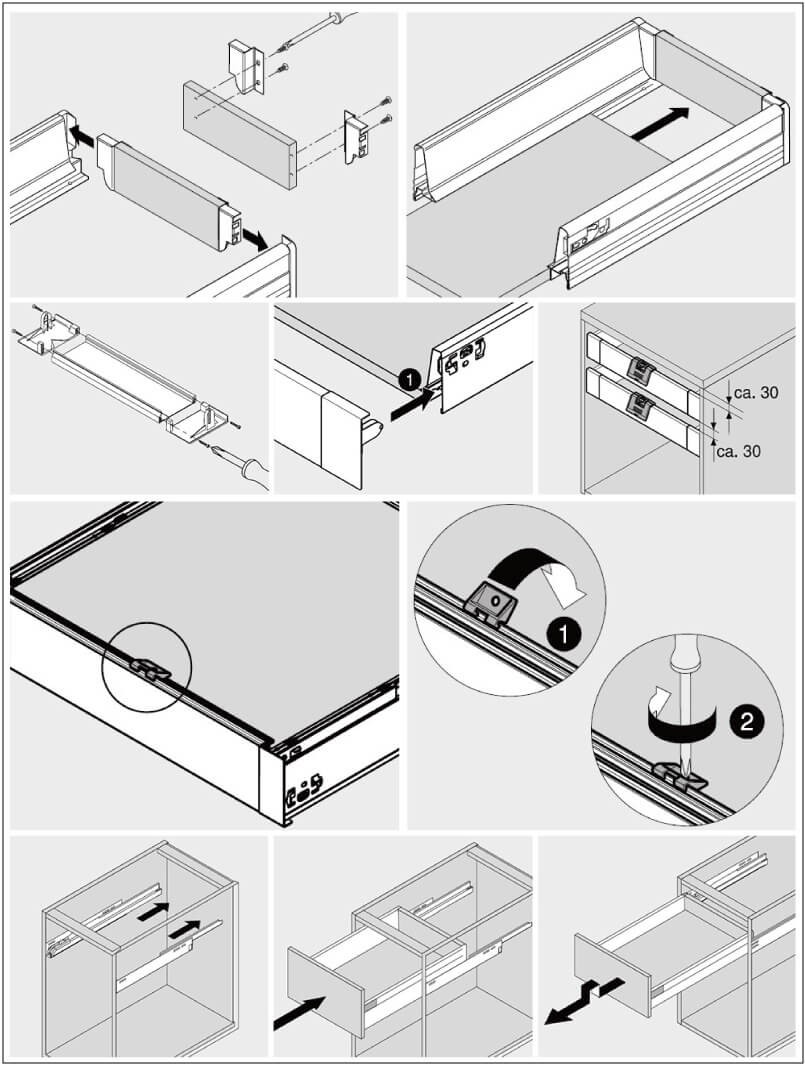 1

ca. 30
ca. 30

1

2