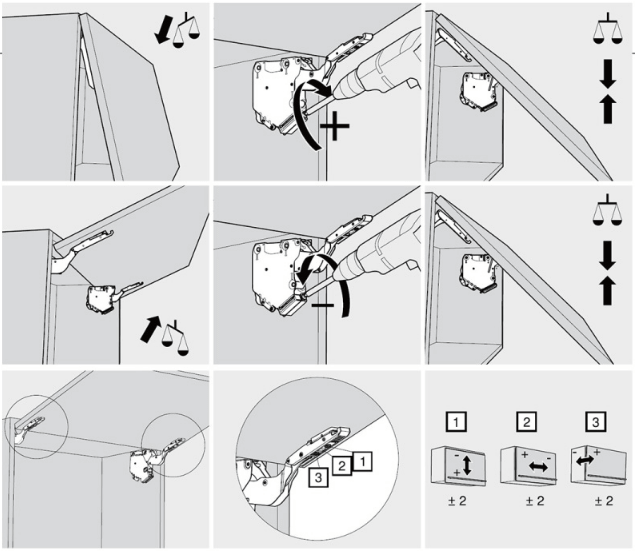 +

−

3
2
1

1
2
3

-
+
+
-
-
+

± 2
± 2
± 2