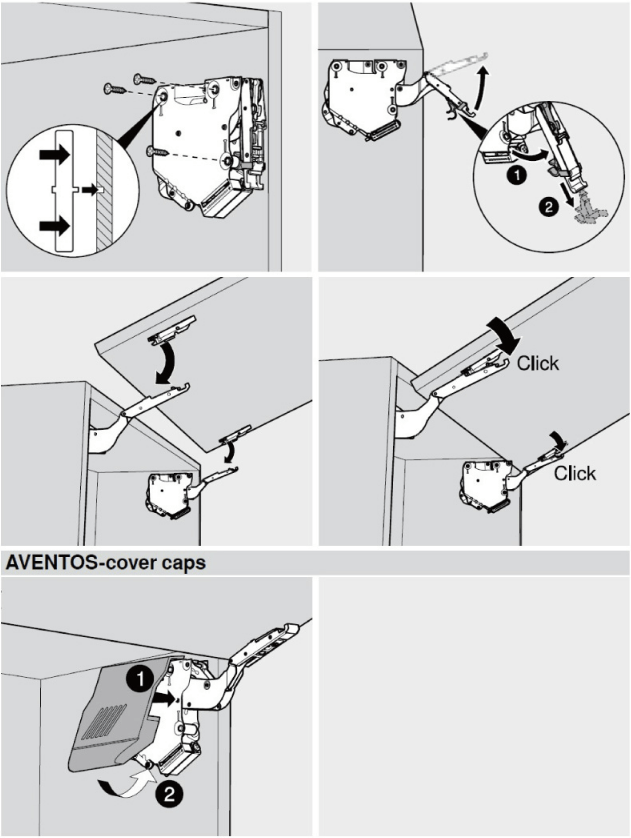 1
2

Click

Click

AVENTOS-cover caps

1
2