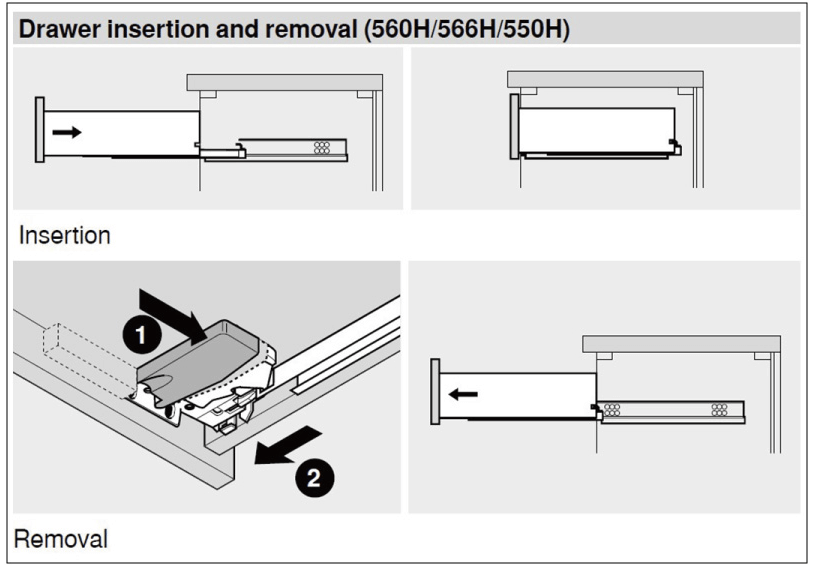 Drawer insertion and removal (560H/566H/550H)

Insertion

1

2

Removal