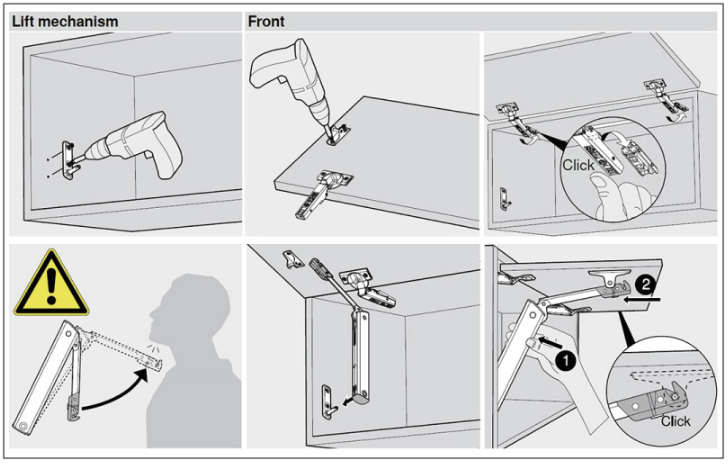 Lift mechanism

Front

Click

2

1

Click