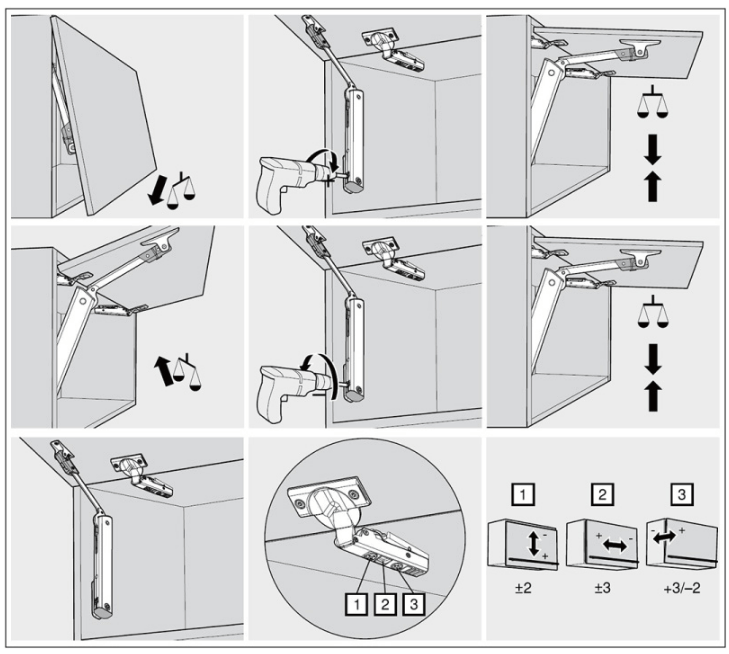 1 2 3

1 2 3

- +

+ -

- +

±2 ±3 +3/−2