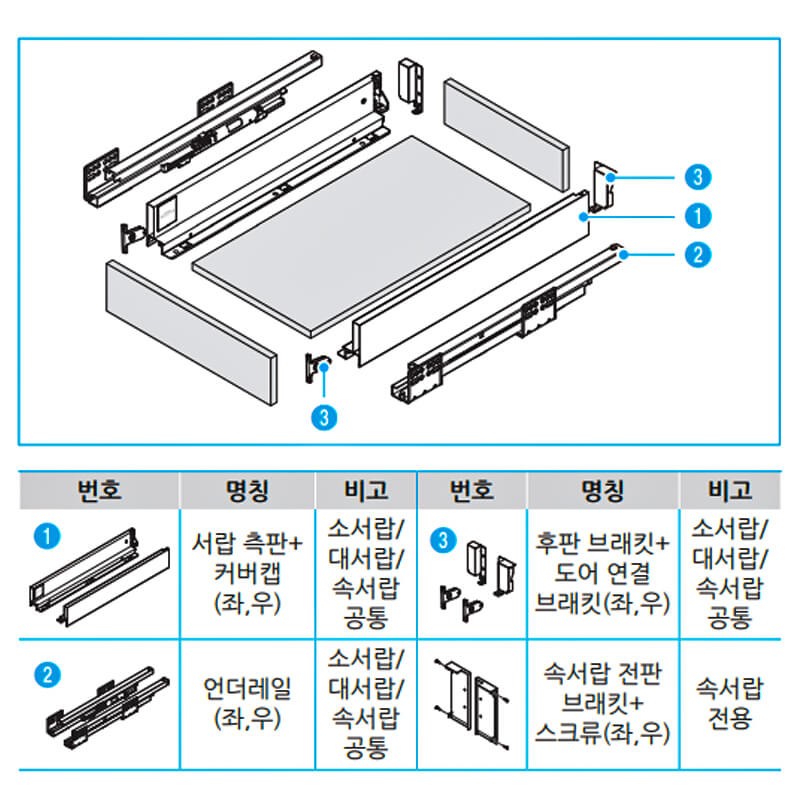 3
1
2
3

| 번호 | 명칭 | 비고 | 번호 | 명칭 | 비고 |
|---|---|---|---|---|---|
| 1 | 서랍 측판+ 커버캡 (좌,우) | 소서랍/ 대서랍/ 속서랍 공통 | 3 | 후판 브래킷+ 도어 연결 브래킷(좌,우) | 소서랍/ 대서랍/ 속서랍 공통 |
| 2 | 언더레일 (좌,우) | 소서랍/ 대서랍/ 속서랍 공통 | | 속서랍 전판 브래킷+ 스크류(좌,우) | 속서랍 전용 |