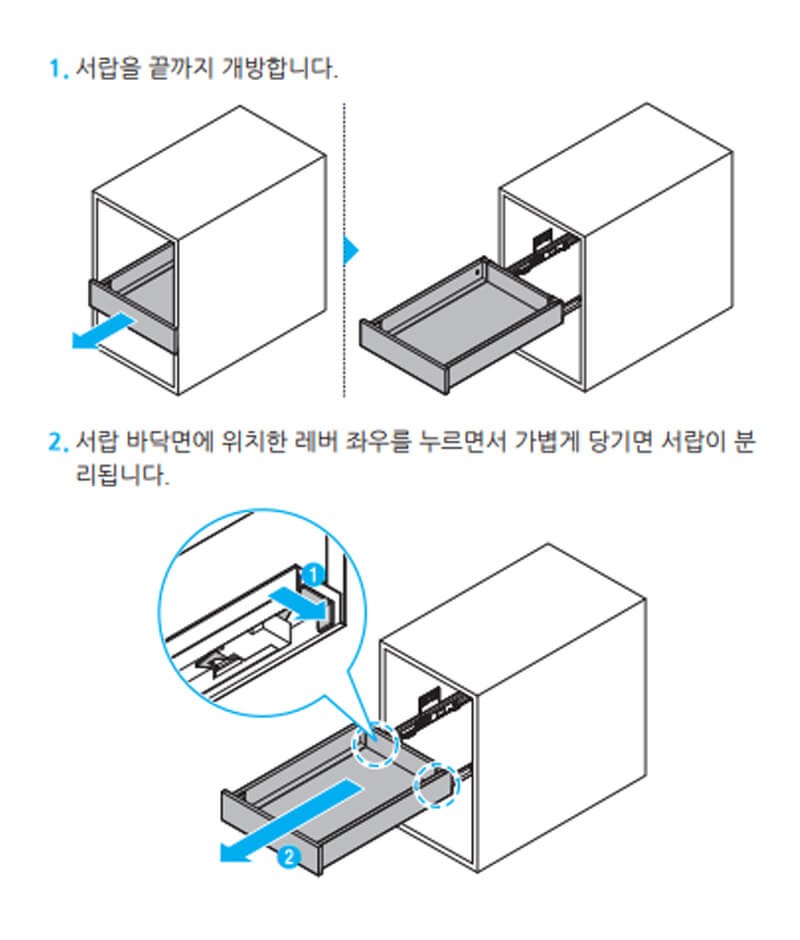 1. 서랍을 끝까지 개방합니다.

2. 서랍 바닥면에 위치한 레버 좌우를 누르면서 가볍게 당기면 서랍이 분리됩니다.

1

2