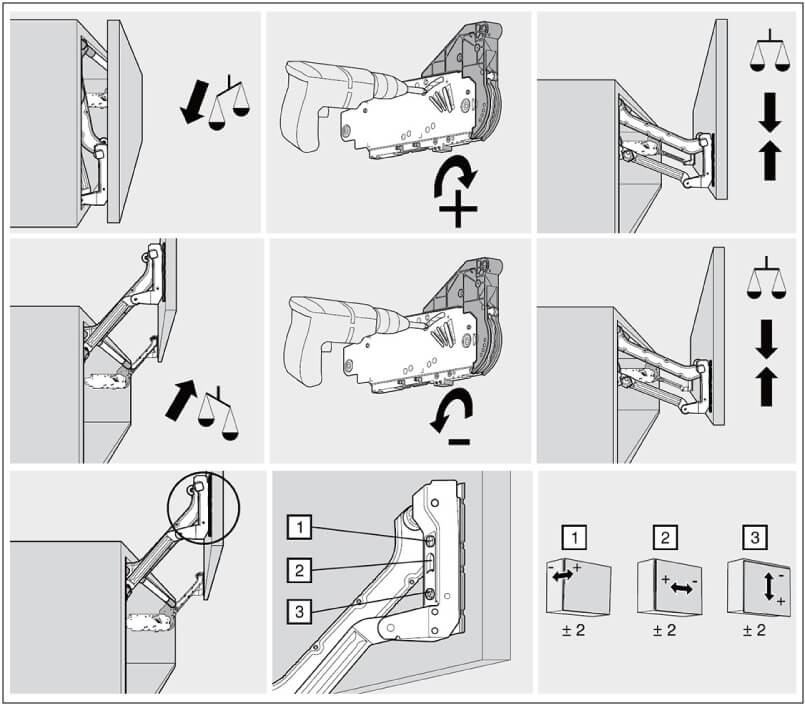 +

-

1
2
3

1
- +
± 2

2
+ -
± 2

3
-
+
± 2