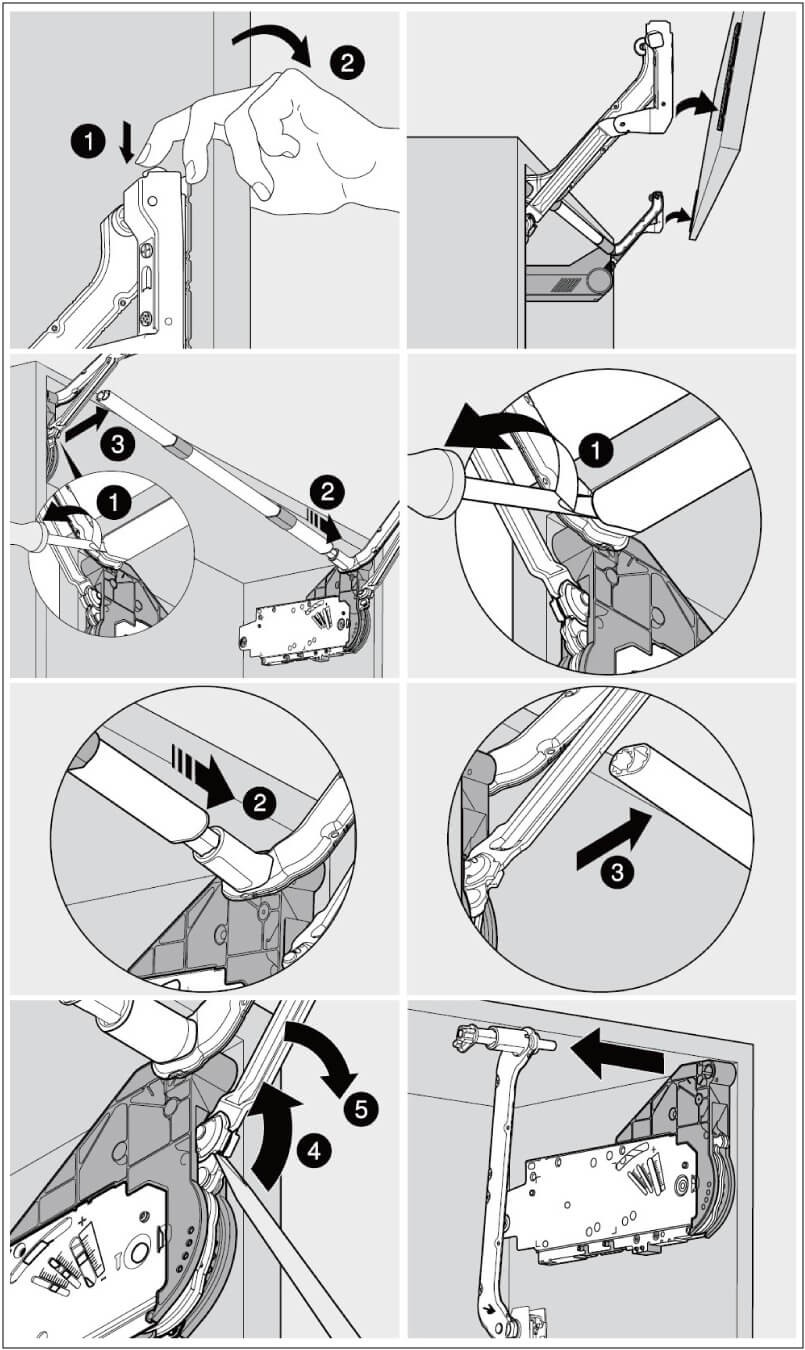 1
2
3
1
2
1
2
3
5
4