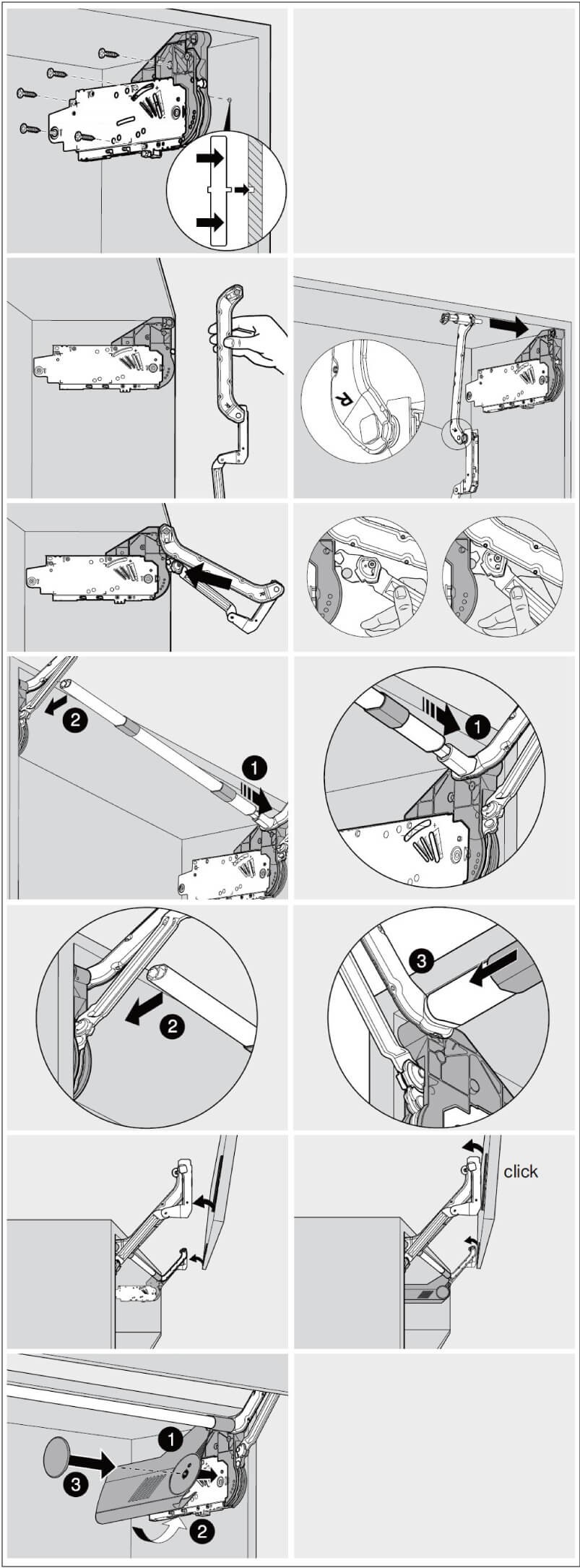 R

2

1

1

2

3

click

1

3

2