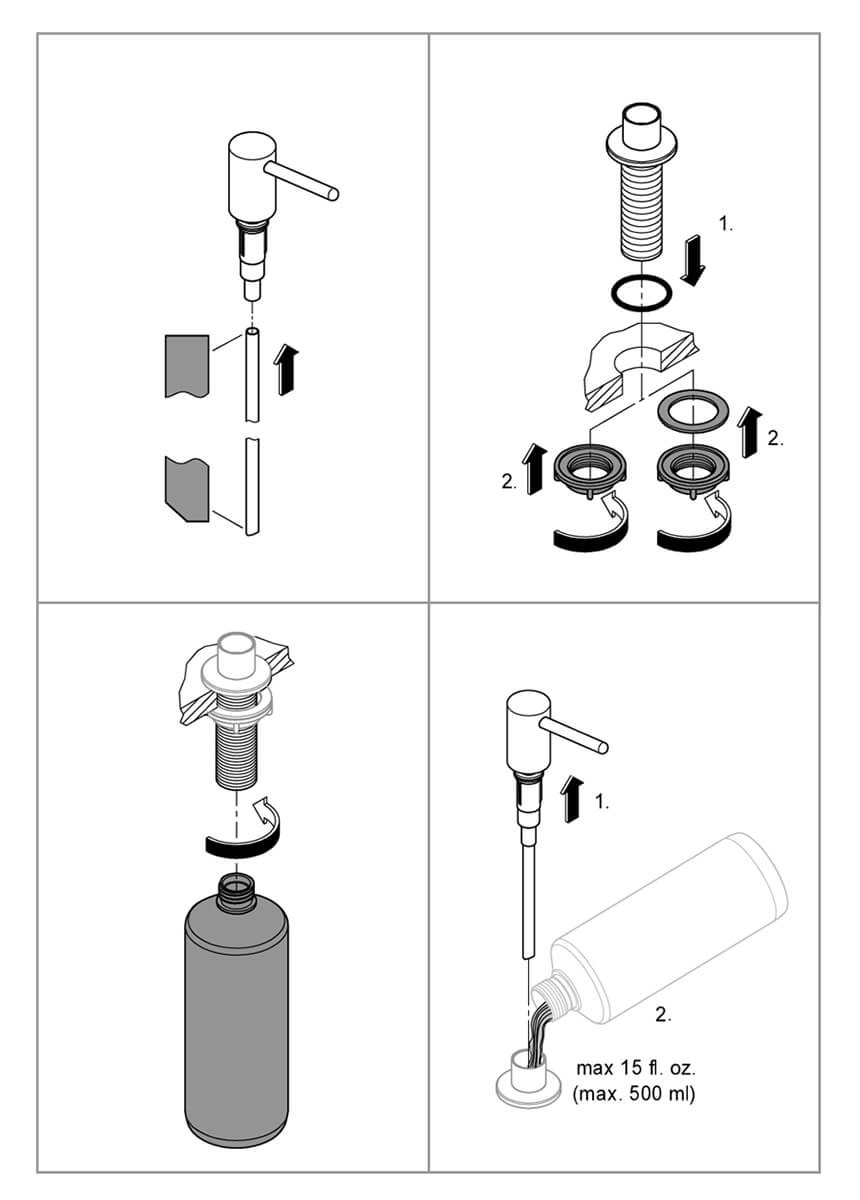 1.

2.

2.

1.

2.

max 15 fl. oz.
(max. 500 ml)