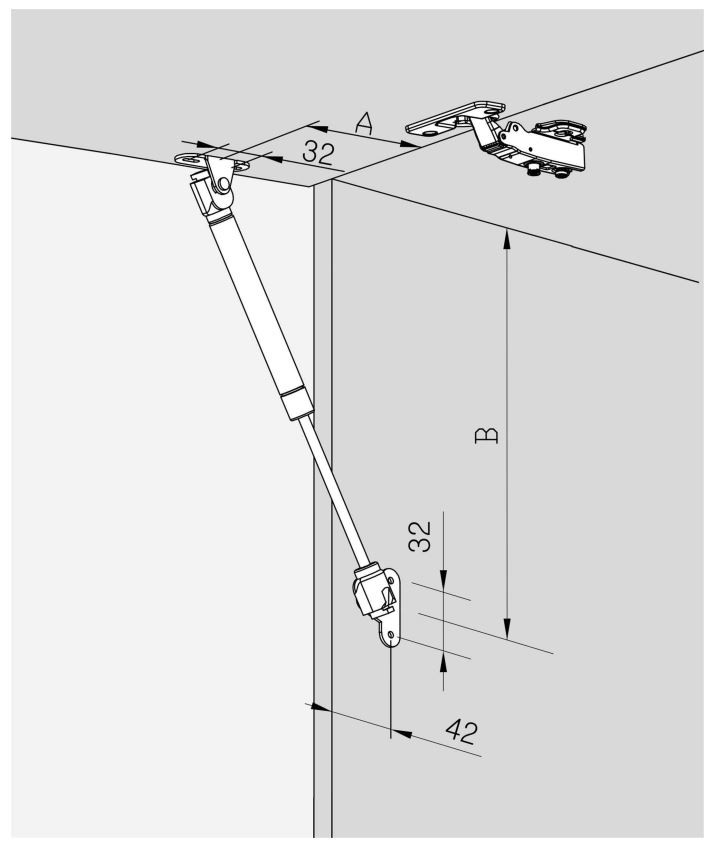 A
32
B
32
42