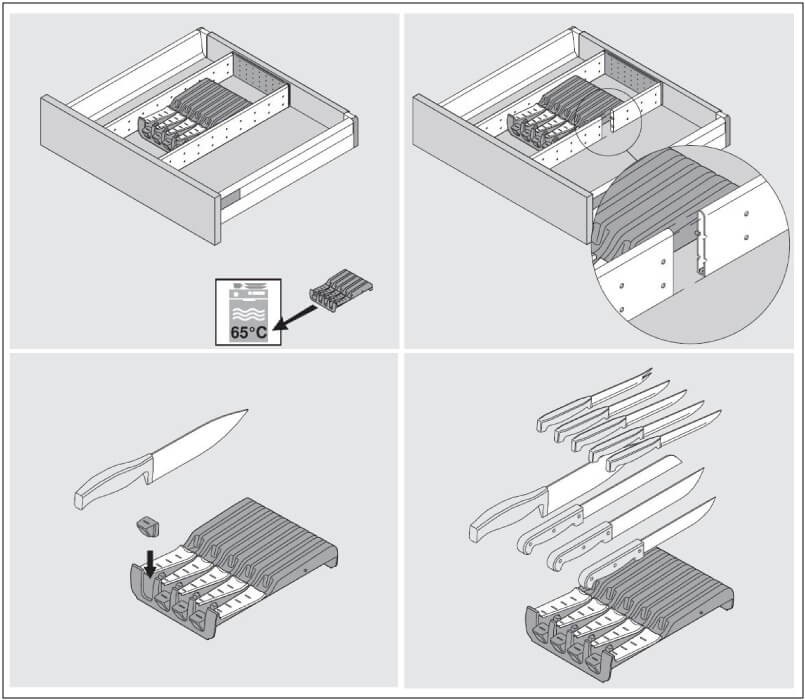 65°C