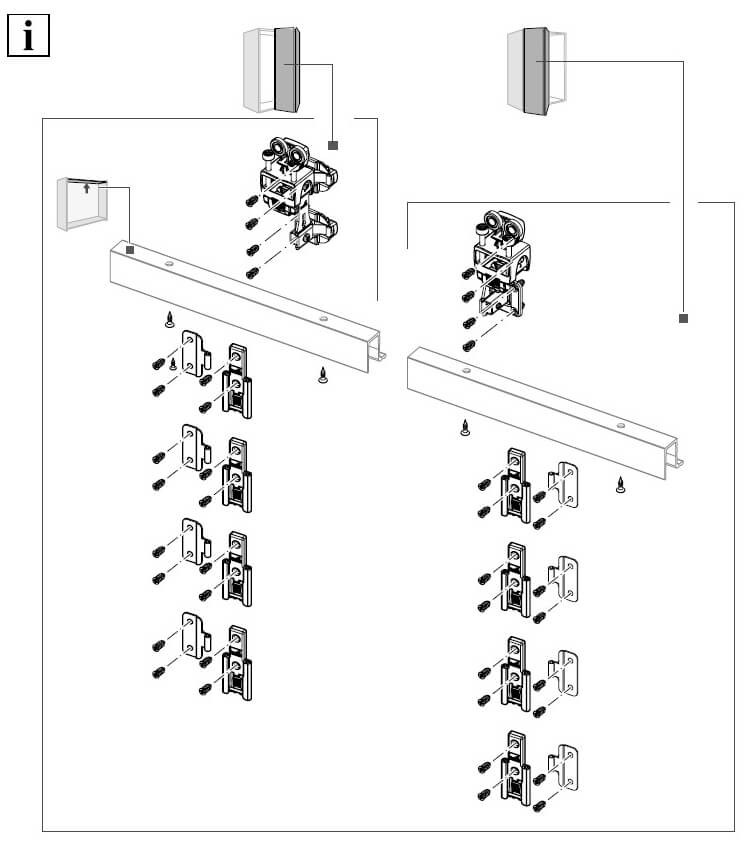 i