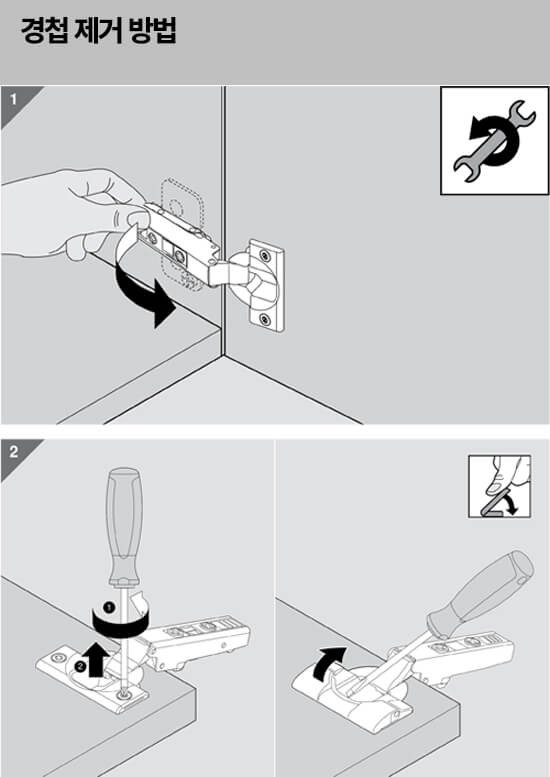 경첩 제거 방법

1

2

1

2