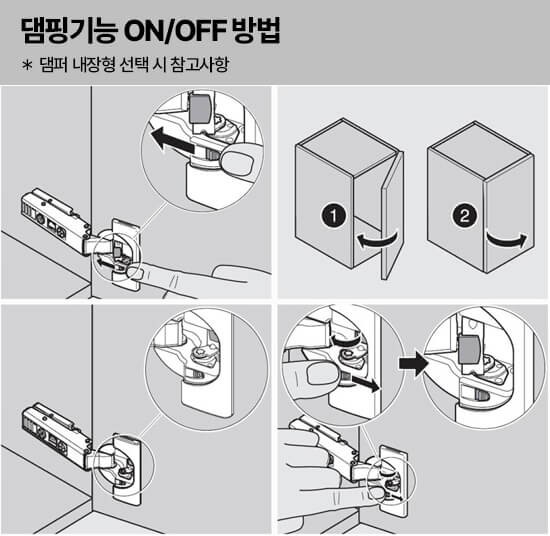 댐핑기능 ON/OFF 방법

* 댐퍼 내장형 선택 시 참고사항

1

2