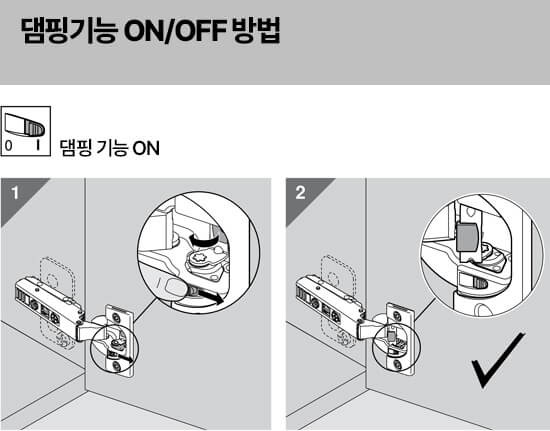 댐핑기능 ON/OFF 방법

0 I

댐핑 기능 ON

1

2