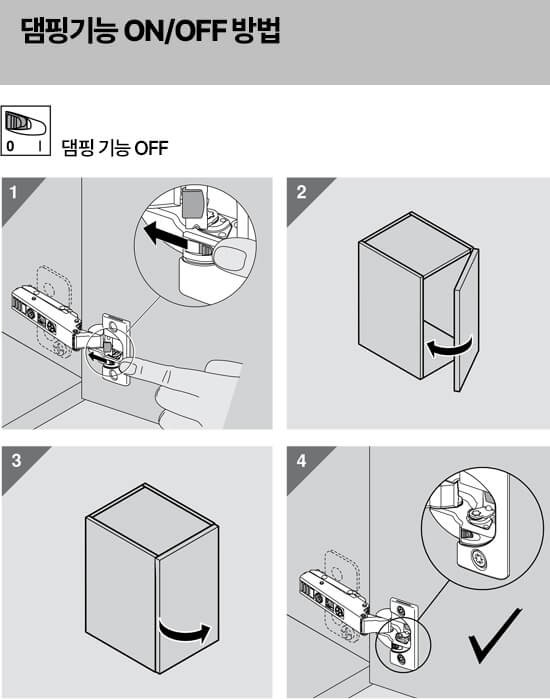 댐핑기능 ON/OFF 방법

0 I

댐핑 기능 OFF

1

2

3

4