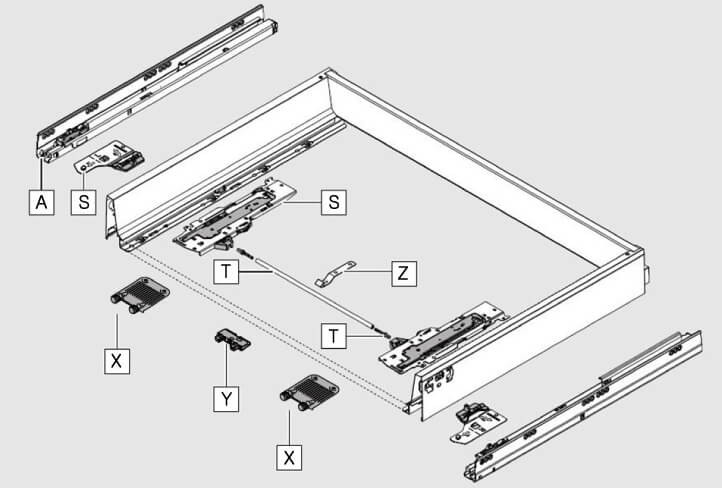 A
S
S
T
Z
T
X
Y
X