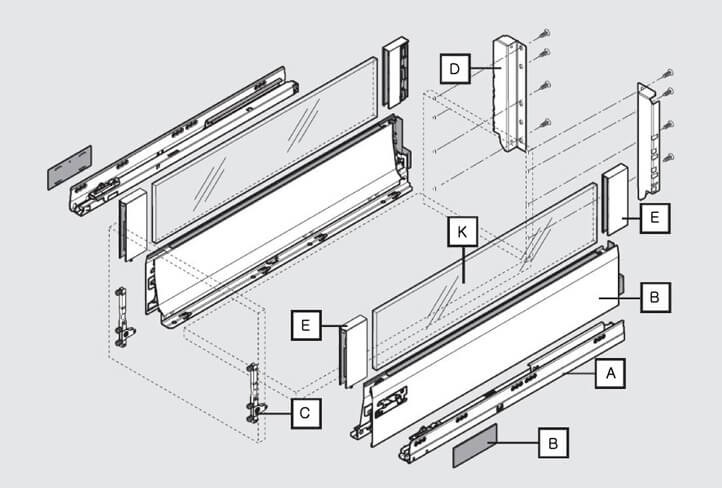 D
E
K
B
E
A
C
B