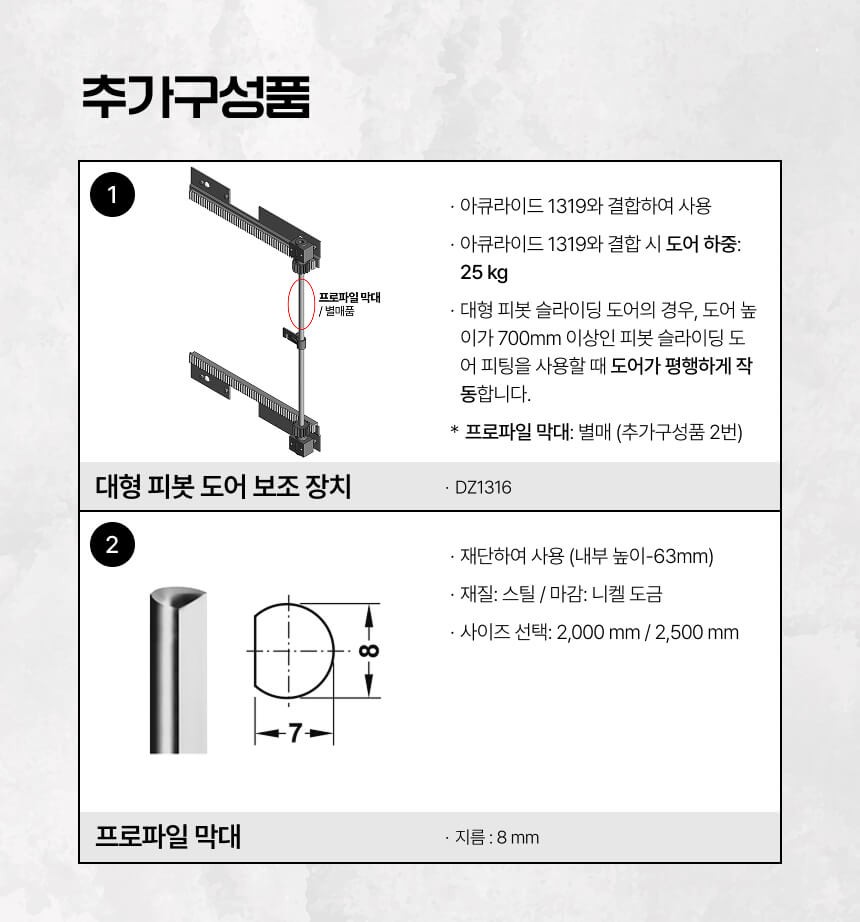 추가구성품

1

프로파일 막대
/ 별매품

· 아큐라이드 1319와 결합하여 사용

· 아큐라이드 1319와 결합 시 도어 하중: 25 kg

· 대형 피봇 슬라이딩 도어의 경우, 도어 높이가 700mm 이상인 피봇 슬라이딩 도어 피팅을 사용할 때 도어가 평행하게 작동합니다.

* 프로파일 막대: 별매 (추가구성품 2번)

대형 피봇 도어 보조 장치

· DZ1316

2

8

7

· 재단하여 사용 (내부 높이-63mm)

· 재질: 스틸 / 마감: 니켈 도금

· 사이즈 선택: 2,000 mm / 2,500 mm

프로파일 막대

· 지름 : 8 mm