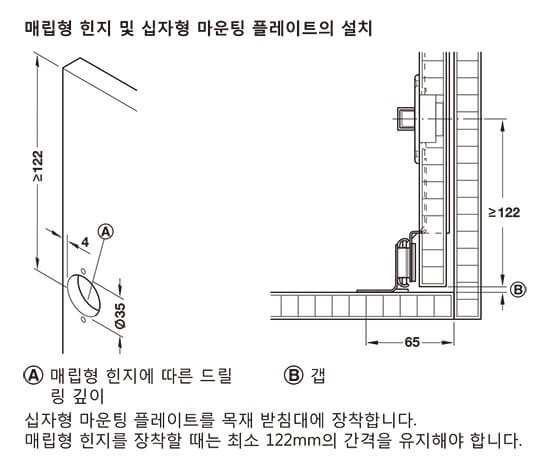 매립형 힌지 및 십자형 마운팅 플레이트의 설치

≥122

4

A

Ø35

≥122

B

65

A 매립형 힌지에 따른 드릴링 깊이

B 갭

십자형 마운팅 플레이트를 목재 받침대에 장착합니다.
매립형 힌지를 장착할 때는 최소 122mm의 간격을 유지해야 합니다.