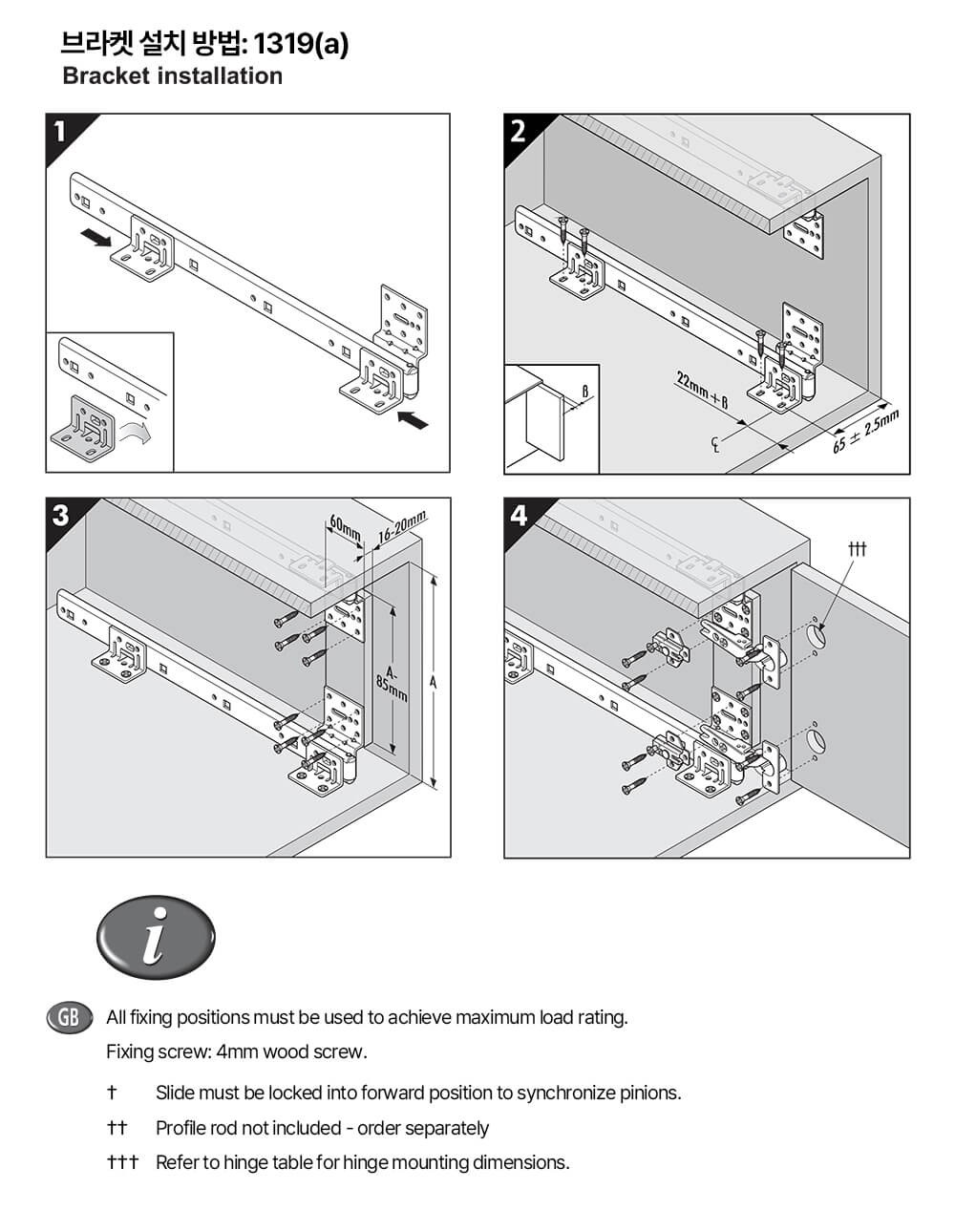 브라켓 설치 방법: 1319(a)
Bracket installation

1

2

B

22mm + B

℄

65 ± 2.5mm

3

60mm

16-20mm

A-85mm

A

4

†††

i

GB All fixing positions must be used to achieve maximum load rating.

Fixing screw: 4mm wood screw.

† Slide must be locked into forward position to synchronize pinions.

†† Profile rod not included - order separately

††† Refer to hinge table for hinge mounting dimensions.