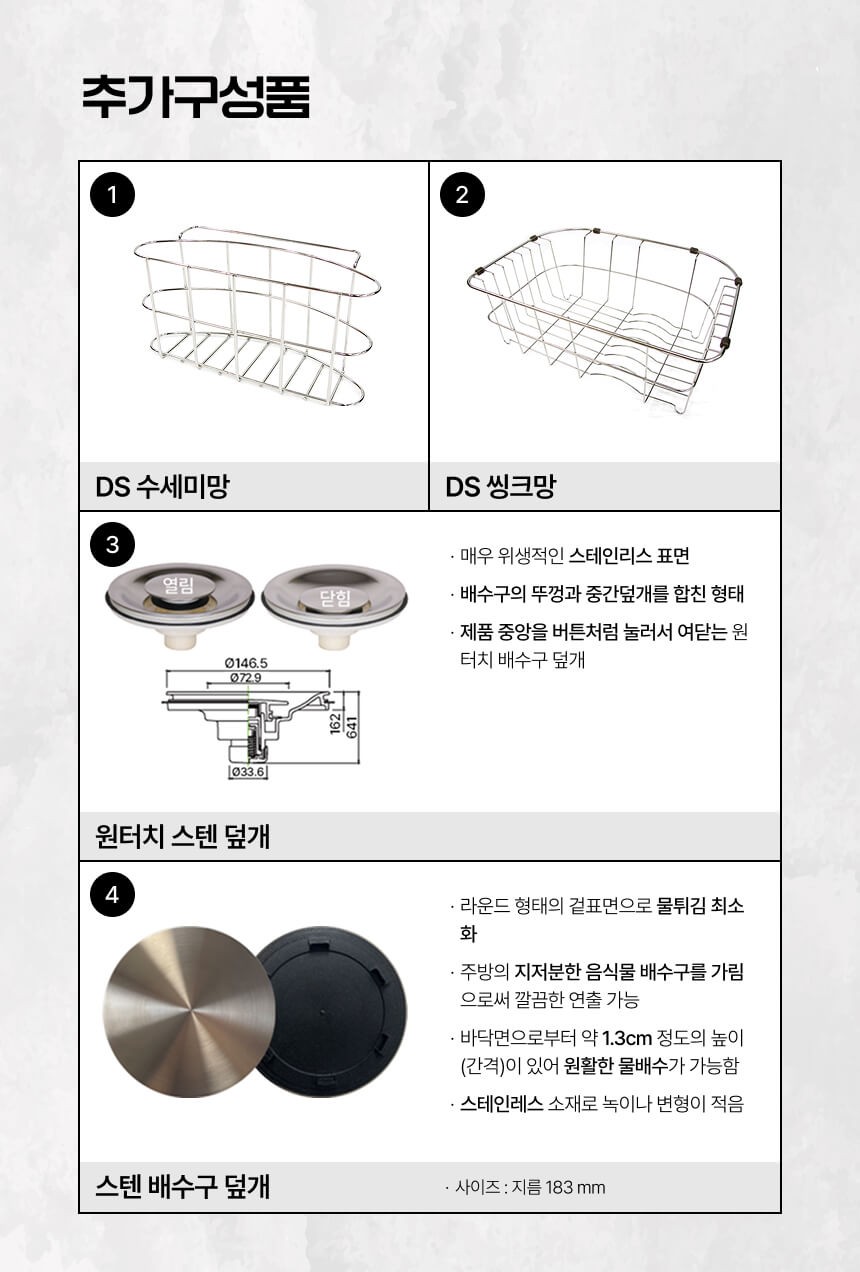 추가구성품

1

DS 수세미망

2

DS 씽크망

3

열림

닫힘

Ø146.5

Ø72.9

162

641

Ø33.6

· 매우 위생적인 스테인리스 표면

· 배수구의 뚜껑과 중간덮개를 합친 형태

· 제품 중앙을 버튼처럼 눌러서 여닫는 원터치 배수구 덮개

원터치 스텐 덮개

4

· 라운드 형태의 겉표면으로 물튀김 최소화

· 주방의 지저분한 음식물 배수구를 가림으로써 깔끔한 연출 가능

· 바닥면으로부터 약 1.3cm 정도의 높이(간격)이 있어 원활한 물배수가 가능함

· 스테인레스 소재로 녹이나 변형이 적음

스텐 배수구 덮개

· 사이즈 : 지름 183 mm