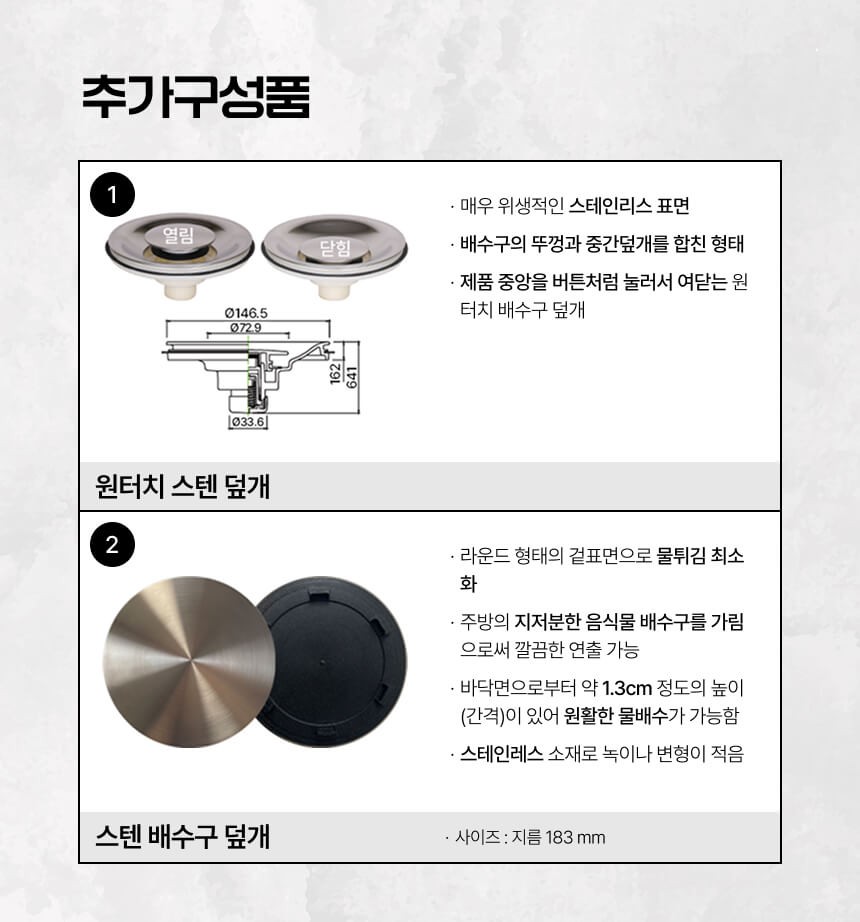 추가구성품

1

열림

닫힘

Ø146.5
Ø72.9
162
641
Ø33.6

· 매우 위생적인 스테인리스 표면

· 배수구의 뚜껑과 중간덮개를 합친 형태

· 제품 중앙을 버튼처럼 눌러서 여닫는 원터치 배수구 덮개

원터치 스텐 덮개

2

· 라운드 형태의 겉표면으로 물튀김 최소화

· 주방의 지저분한 음식물 배수구를 가림으로써 깔끔한 연출 가능

· 바닥면으로부터 약 1.3cm 정도의 높이(간격)이 있어 원활한 물배수가 가능함

· 스테인레스 소재로 녹이나 변형이 적음

스텐 배수구 덮개

· 사이즈 : 지름 183 mm