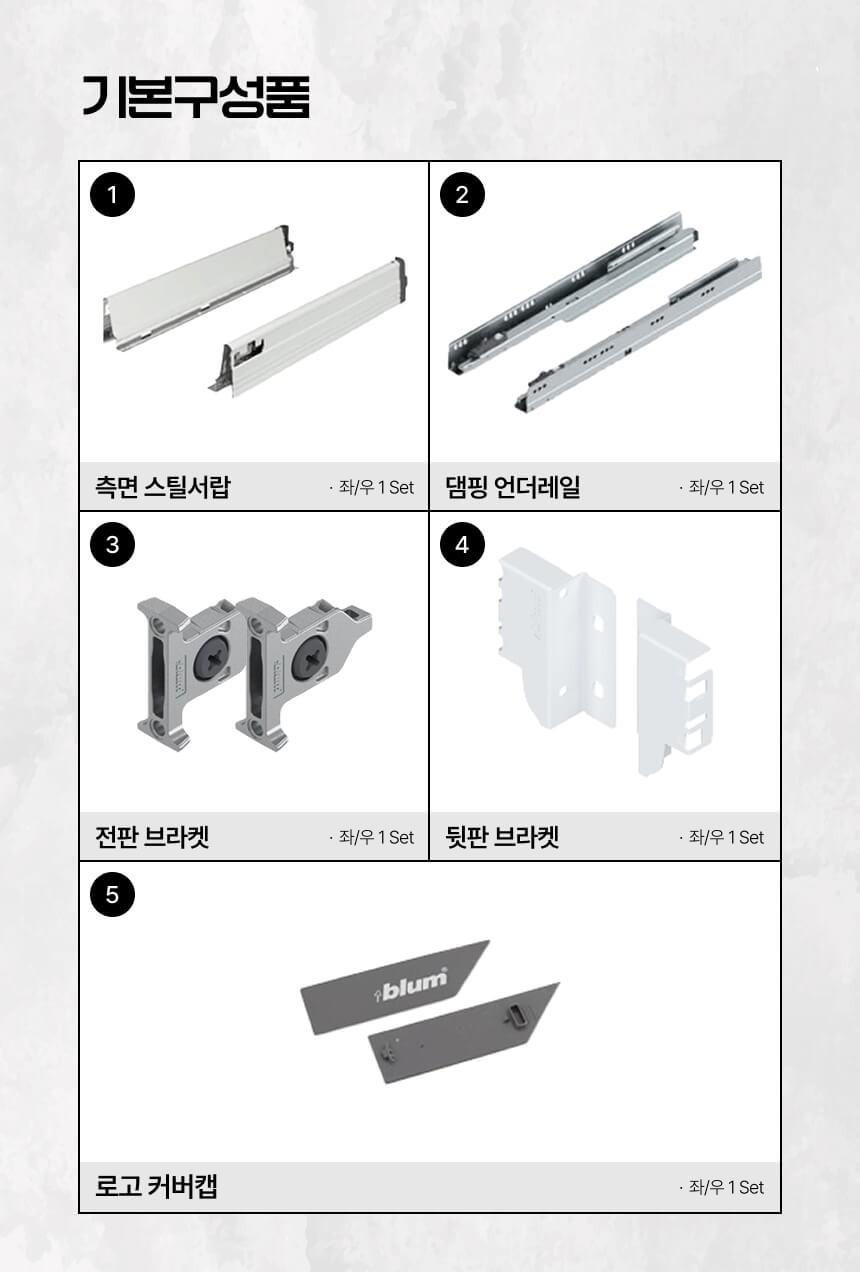 기본구성품

1

측면 스틸서랍 · 좌/우 1 Set

2

댐핑 언더레일 · 좌/우 1 Set

3

전판 브라켓 · 좌/우 1 Set

4

뒷판 브라켓 · 좌/우 1 Set

5

blum

로고 커버캡 · 좌/우 1 Set