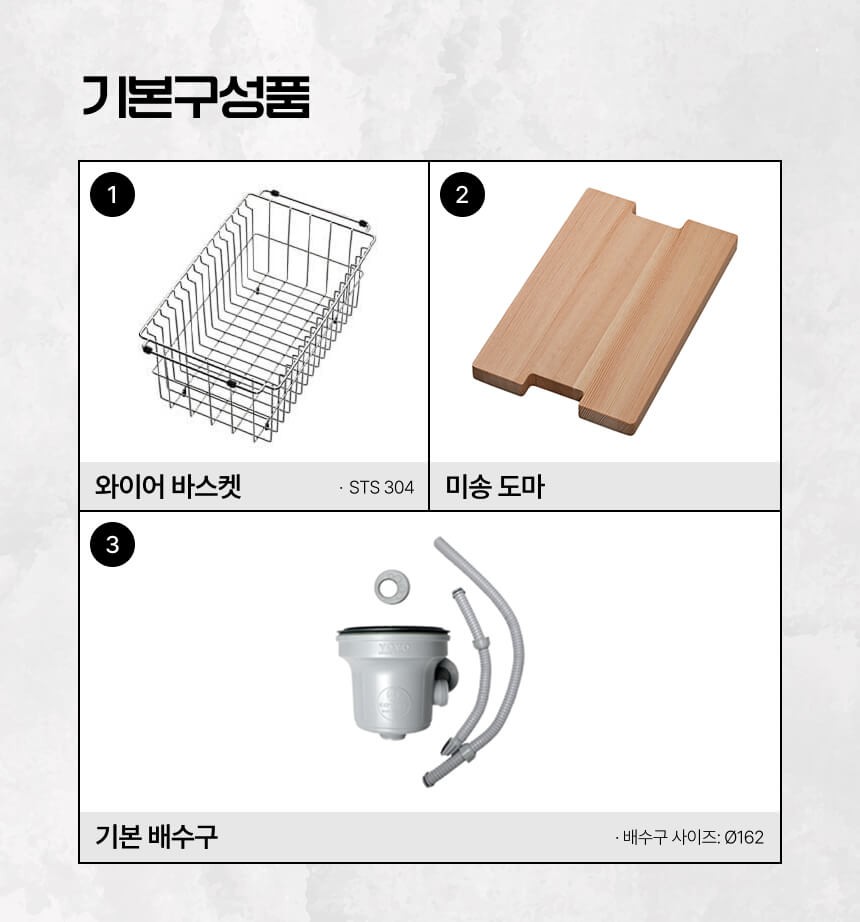 기본구성품

1

와이어 바스켓

· STS 304

2

미송 도마

3

기본 배수구

· 배수구 사이즈: Ø162