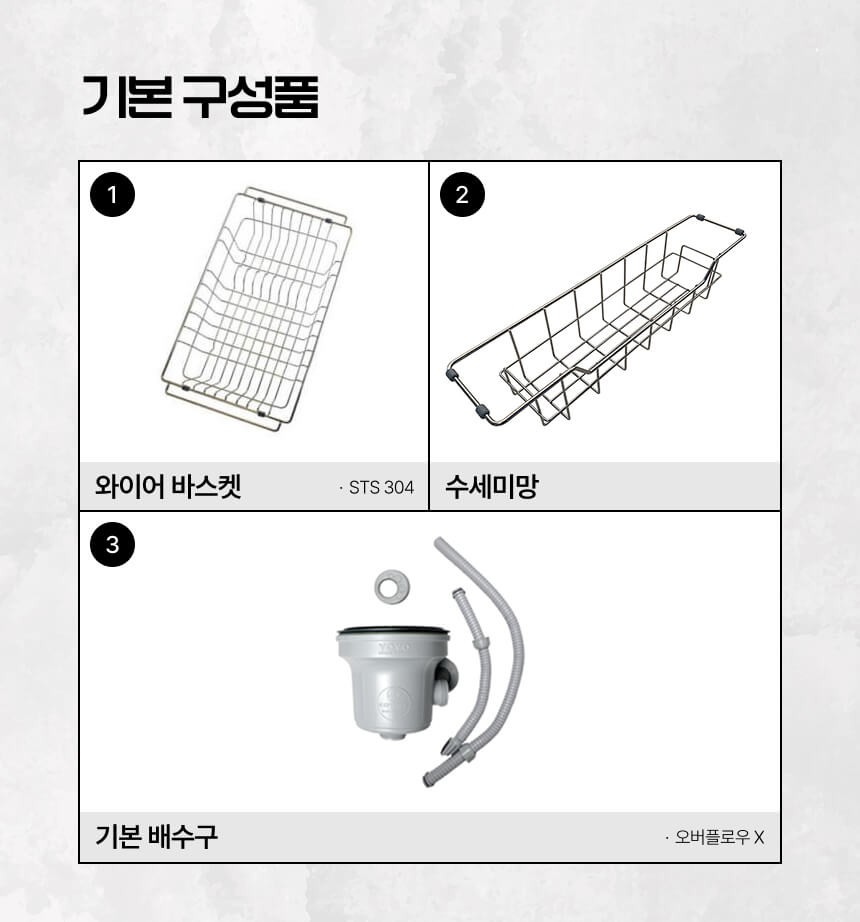 기본 구성품

1

와이어 바스켓

· STS 304

2

수세미망

3

기본 배수구

· 오버플로우 X