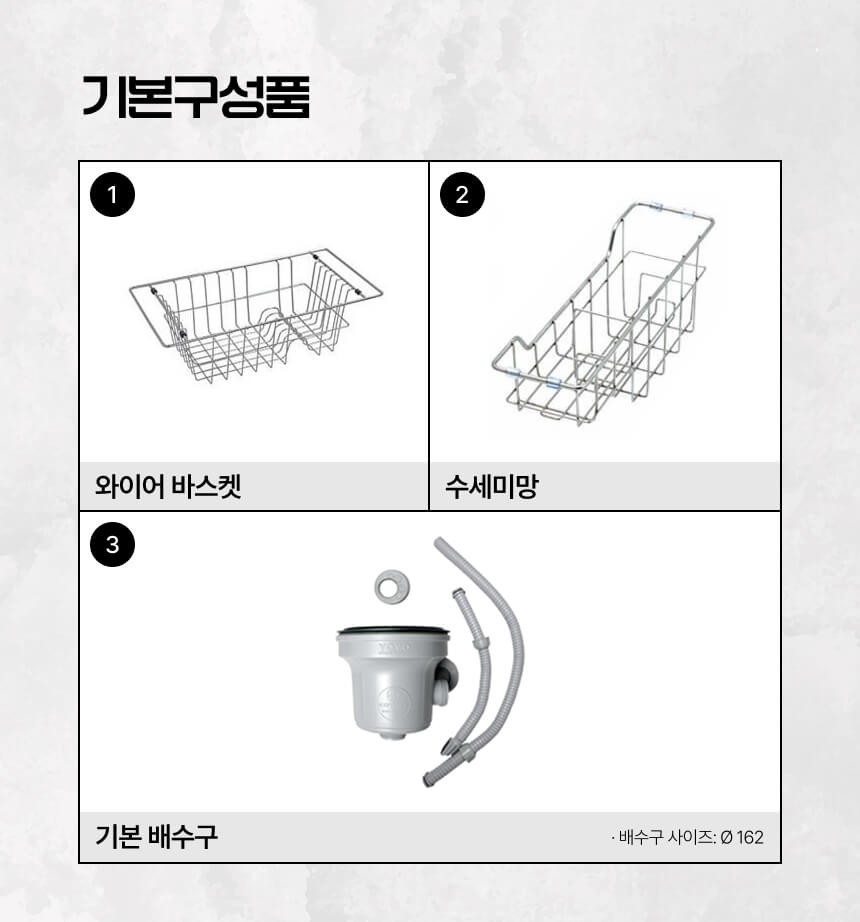 기본구성품

1

와이어 바스켓

2

수세미망

3

기본 배수구

· 배수구 사이즈: Ø 162