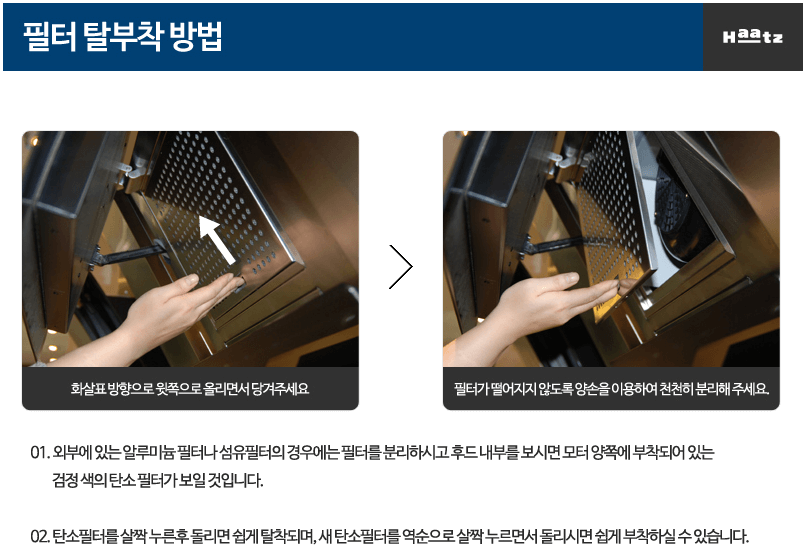 필터 탈부착 방법

Haatz

화살표 방향으로 윗쪽으로 올리면서 당겨주세요

필터가 떨어지지 않도록 양손을 이용하여 천천히 분리해 주세요.

01. 외부에 있는 알루미늄 필터나 섬유필터의 경우에는 필터를 분리하시고 후드 내부를 보시면 모터 양쪽에 부착되어 있는 검정 색의 탄소 필터가 보일 것입니다.

02. 탄소필터를 살짝 누른후 돌리면 쉽게 탈착되며, 새 탄소필터를 역순으로 살짝 누르면서 돌리시면 쉽게 부착하실 수 있습니다.