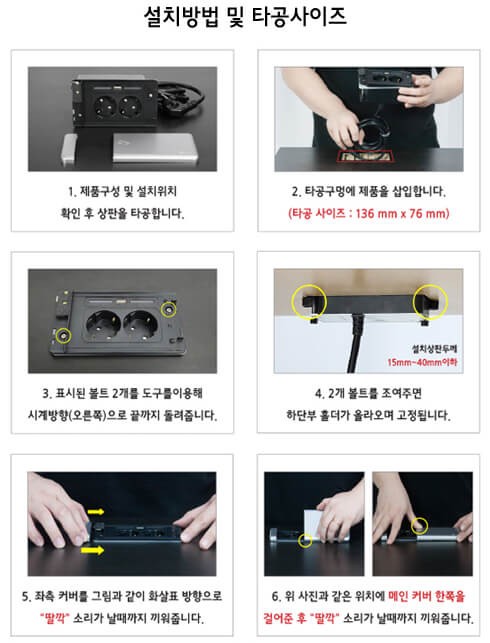 설치방법 및 타공사이즈

1. 제품구성 및 설치위치 확인 후 상판을 타공합니다.

2. 타공구멍에 제품을 삽입합니다. (타공 사이즈 : 136 mm x 76 mm)

3. 표시된 볼트 2개를 도구를이용해 시계방향(오른쪽)으로 끝까지 돌려줍니다.

설치상판두께
15mm~40mm이하

4. 2개 볼트를 조여주면 하단부 홀더가 올라오며 고정됩니다.

5. 좌측 커버를 그림과 같이 화살표 방향으로 "딸깍" 소리가 날때까지 끼워줍니다.

6. 위 사진과 같은 위치에 메인 커버 한쪽을 걸어준 후 "딸깍" 소리가 날때까지 끼워줍니다.