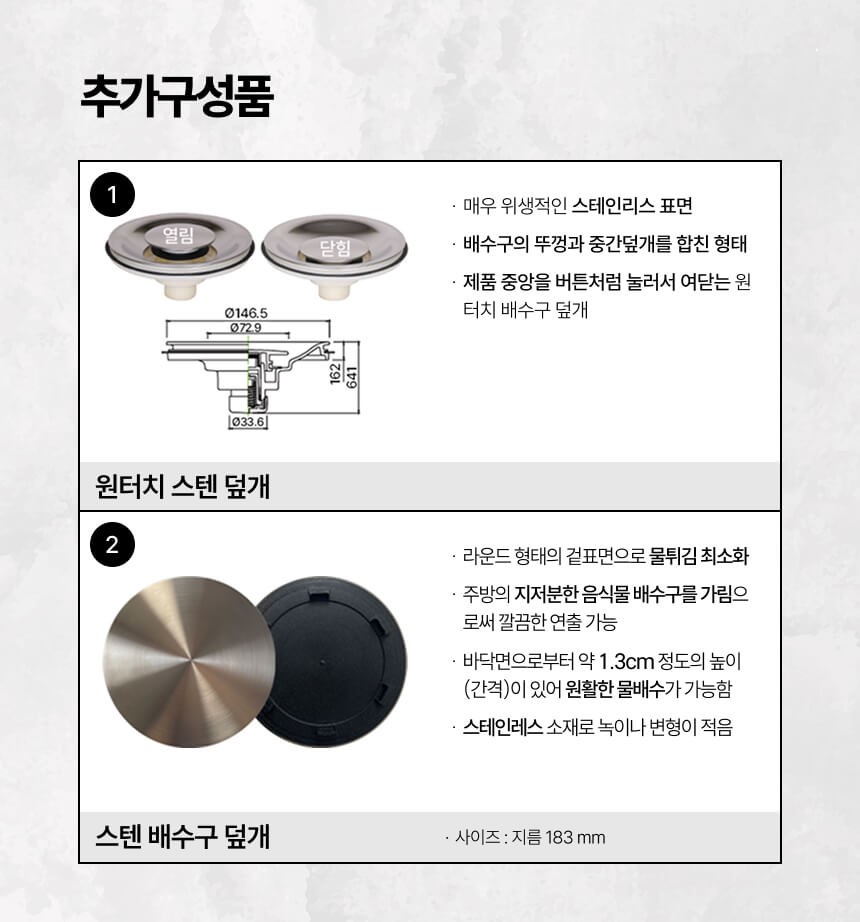 추가구성품

1

열림 닫힘

Ø146.5
Ø72.9
162
641
Ø33.6

· 매우 위생적인 스테인리스 표면

· 배수구의 뚜껑과 중간덮개를 합친 형태

· 제품 중앙을 버튼처럼 눌러서 여닫는 원터치 배수구 덮개

원터치 스텐 덮개

2

· 라운드 형태의 겉표면으로 물튀김 최소화

· 주방의 지저분한 음식물 배수구를 가림으로써 깔끔한 연출 가능

· 바닥면으로부터 약 1.3cm 정도의 높이 (간격)이 있어 원활한 물배수가 가능함

· 스테인레스 소재로 녹이나 변형이 적음

스텐 배수구 덮개

· 사이즈 : 지름 183 mm