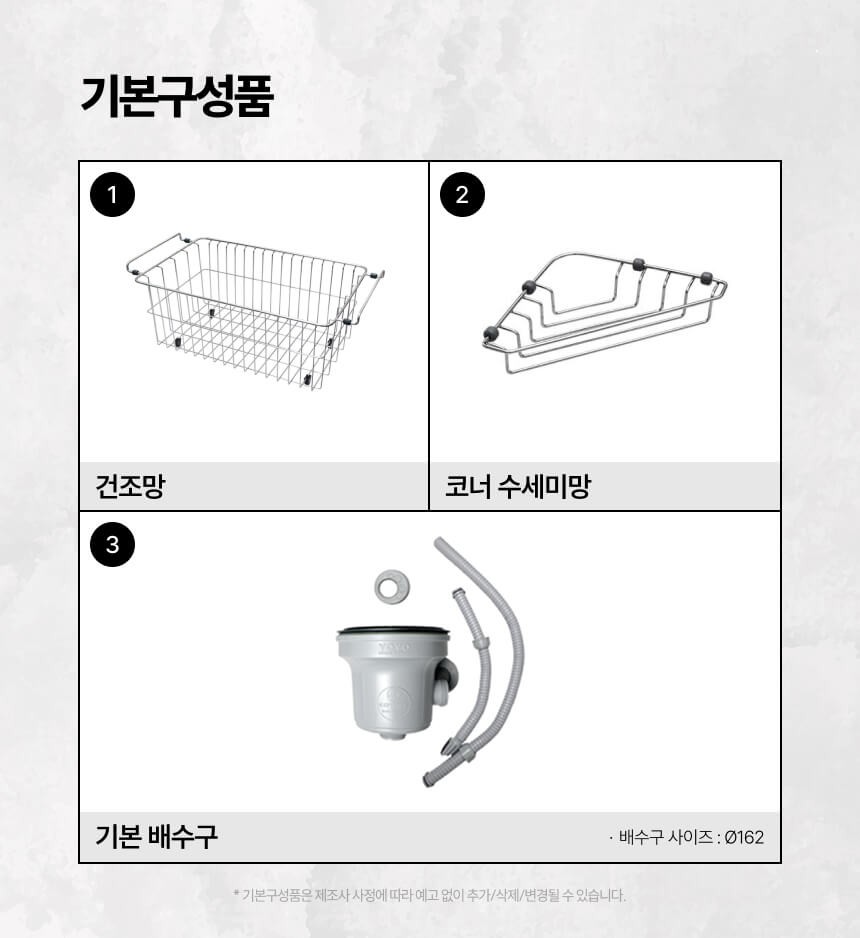 기본구성품

1

건조망

2

코너 수세미망

3

기본 배수구

· 배수구 사이즈 : Ø162

* 기본구성품은 제조사 사정에 따라 예고 없이 추가/삭제/변경될 수 있습니다.