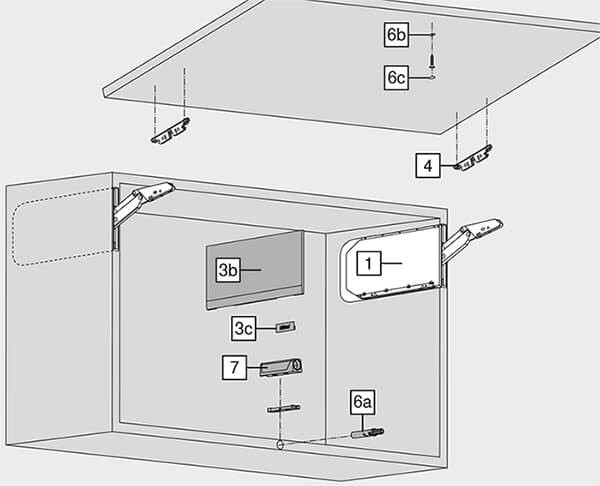 6b
6c
4
3b
1
3c
7
6a