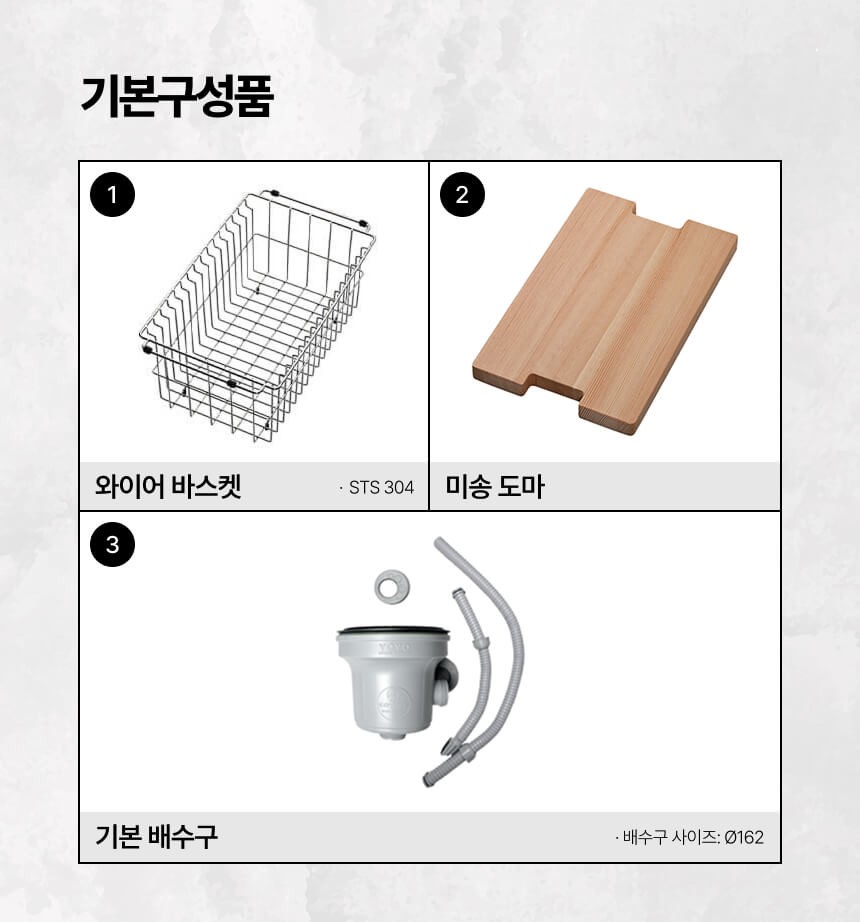 기본구성품

1

와이어 바스켓

· STS 304

2

미송 도마

3

기본 배수구

· 배수구 사이즈: Ø162