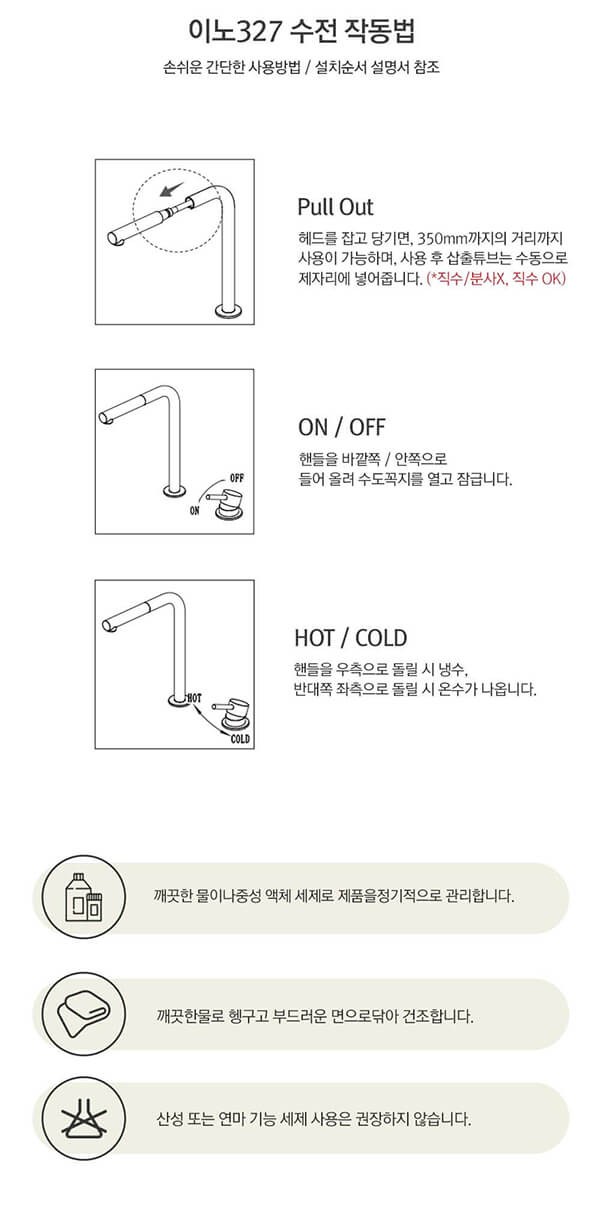 이노327 수전 작동법

손쉬운 간단한 사용방법 / 설치순서 설명서 참조

Pull Out

헤드를 잡고 당기면, 350mm까지의 거리까지 사용이 가능하며, 사용 후 삽출튜브는 수동으로 제자리에 넣어줍니다. (*직수/분사X, 직수 OK)

OFF

ON

ON / OFF

핸들을 바깥쪽 / 안쪽으로 들어 올려 수도꼭지를 열고 잠급니다.

HOT

COLD

HOT / COLD

핸들을 우측으로 돌릴 시 냉수, 반대쪽 좌측으로 돌릴 시 온수가 나옵니다.

깨끗한 물이나중성 액체 세제로 제품을정기적으로 관리합니다.

깨끗한물로 헹구고 부드러운 면으로닦아 건조합니다.

산성 또는 연마 기능 세제 사용은 권장하지 않습니다.