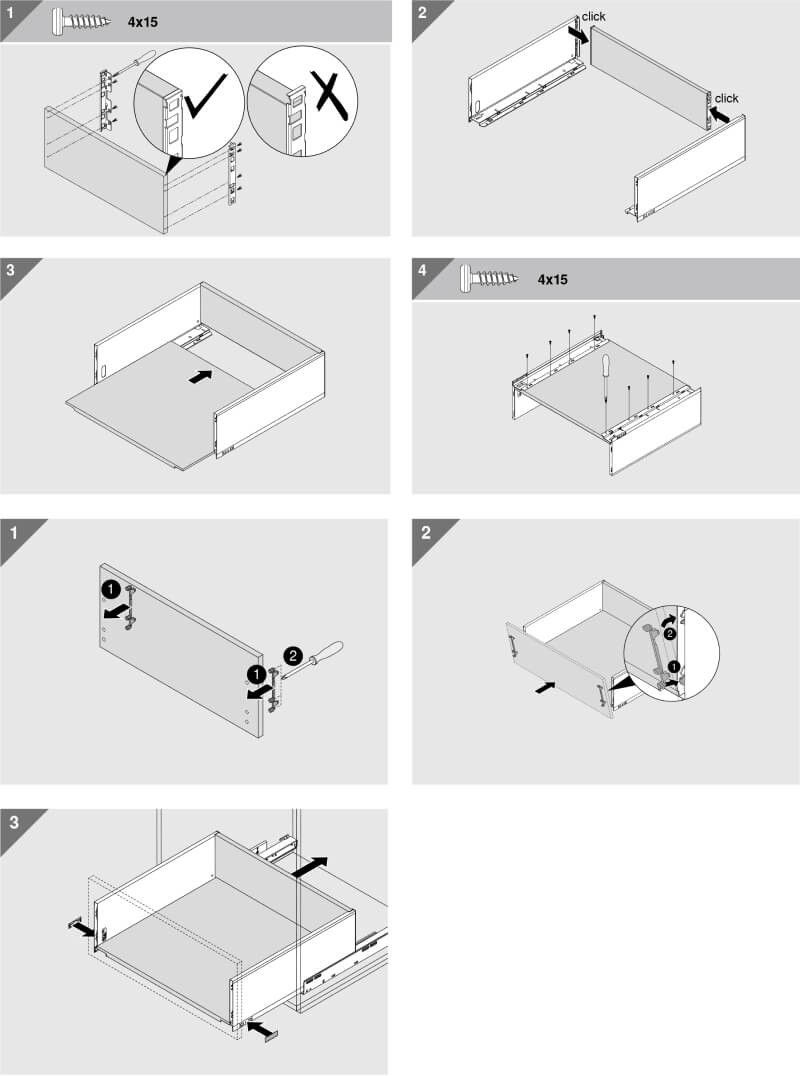 1
4x15

2
click
click

3

4
4x15

1
1
1
2

2
2
1

3