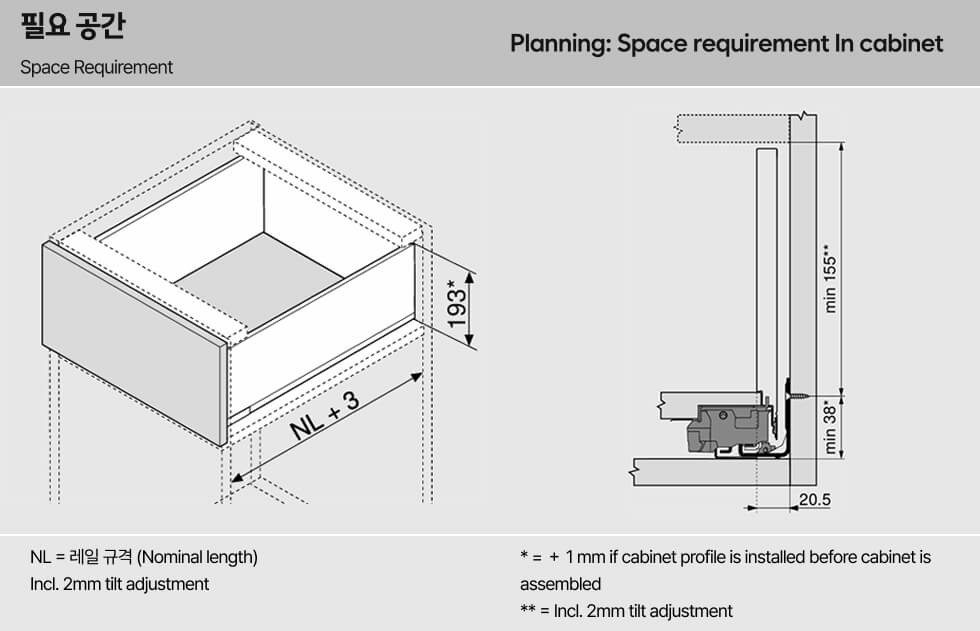 필요 공간
Space Requirement

Planning: Space requirement In cabinet

193*

NL + 3

min 155**

min 38*

20.5

NL = 레일 규격 (Nominal length)
Incl. 2mm tilt adjustment

* = + 1 mm if cabinet profile is installed before cabinet is assembled
** = Incl. 2mm tilt adjustment