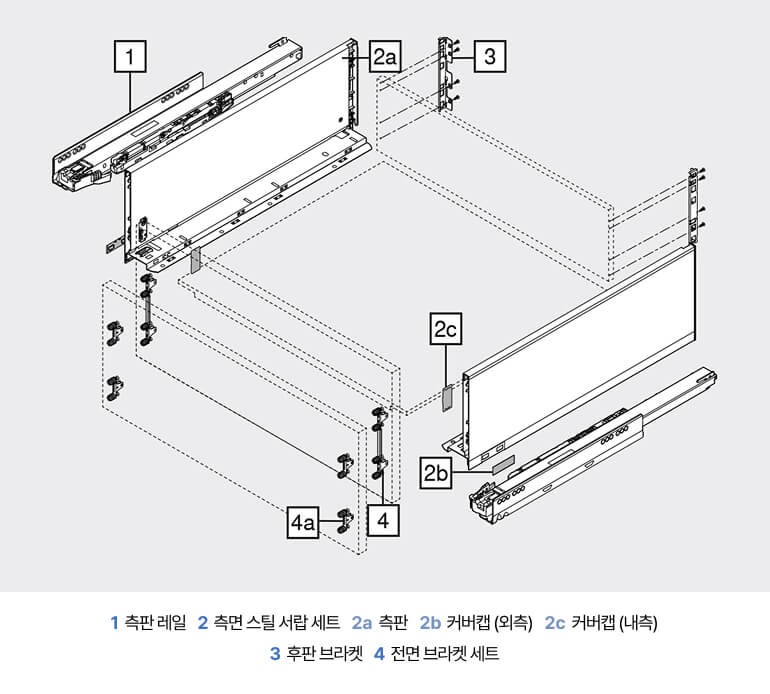 1

2a

3

2c

2b

4a

4

1 측판 레일 2 측면 스틸 서랍 세트 2a 측판 2b 커버캡 (외측) 2c 커버캡 (내측)

3 후판 브라켓 4 전면 브라켓 세트